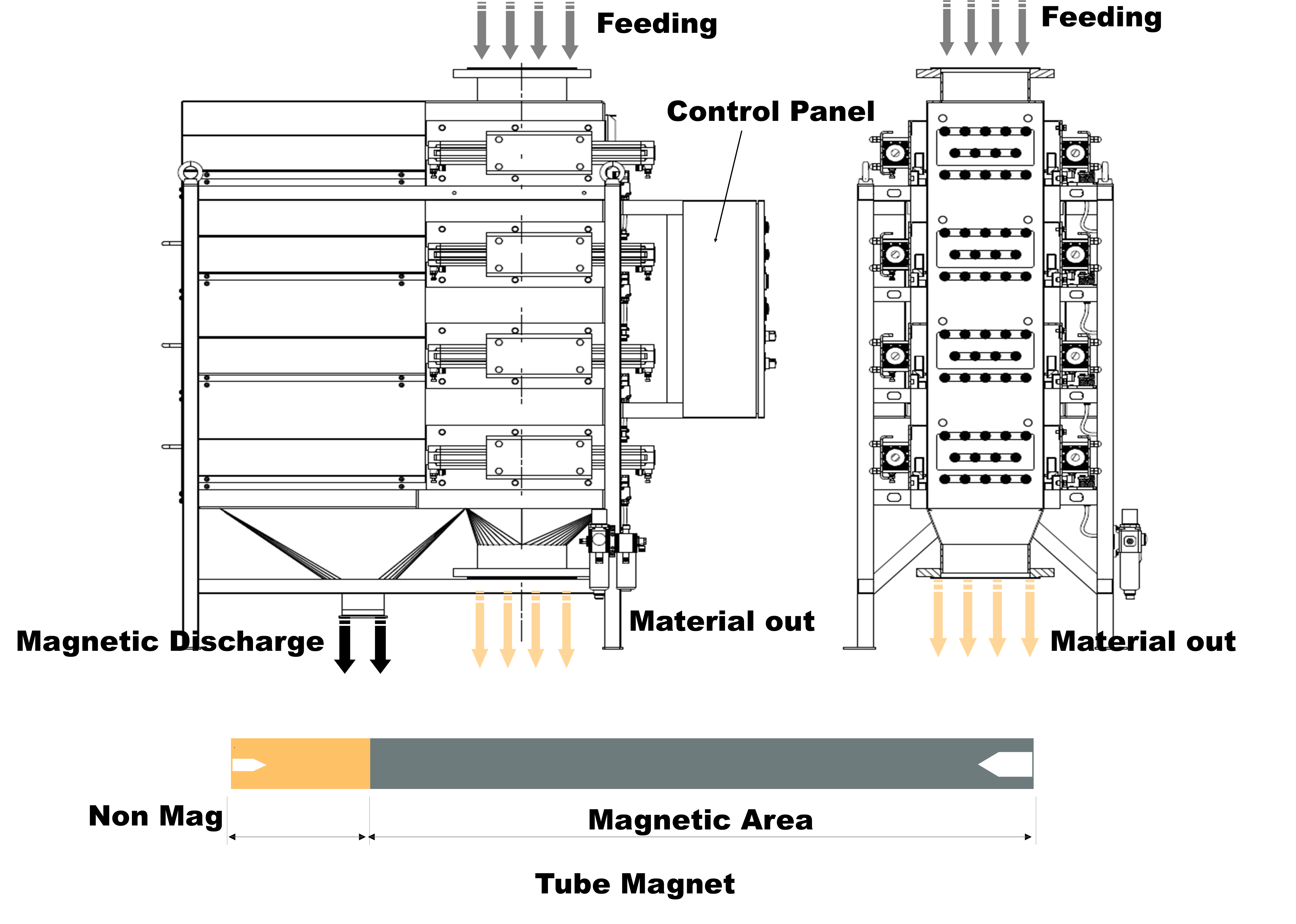 Feeding

Feeding

Control Panel

Magnetic Discharge

Material out

Material out

Non Mag

Magnetic Area

Tube Magnet