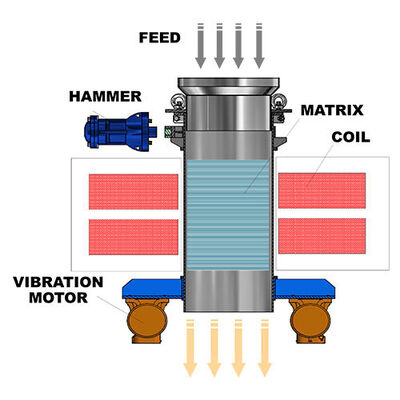 FEED
HAMMER
MATRIX
COIL
VIBRATION MOTOR